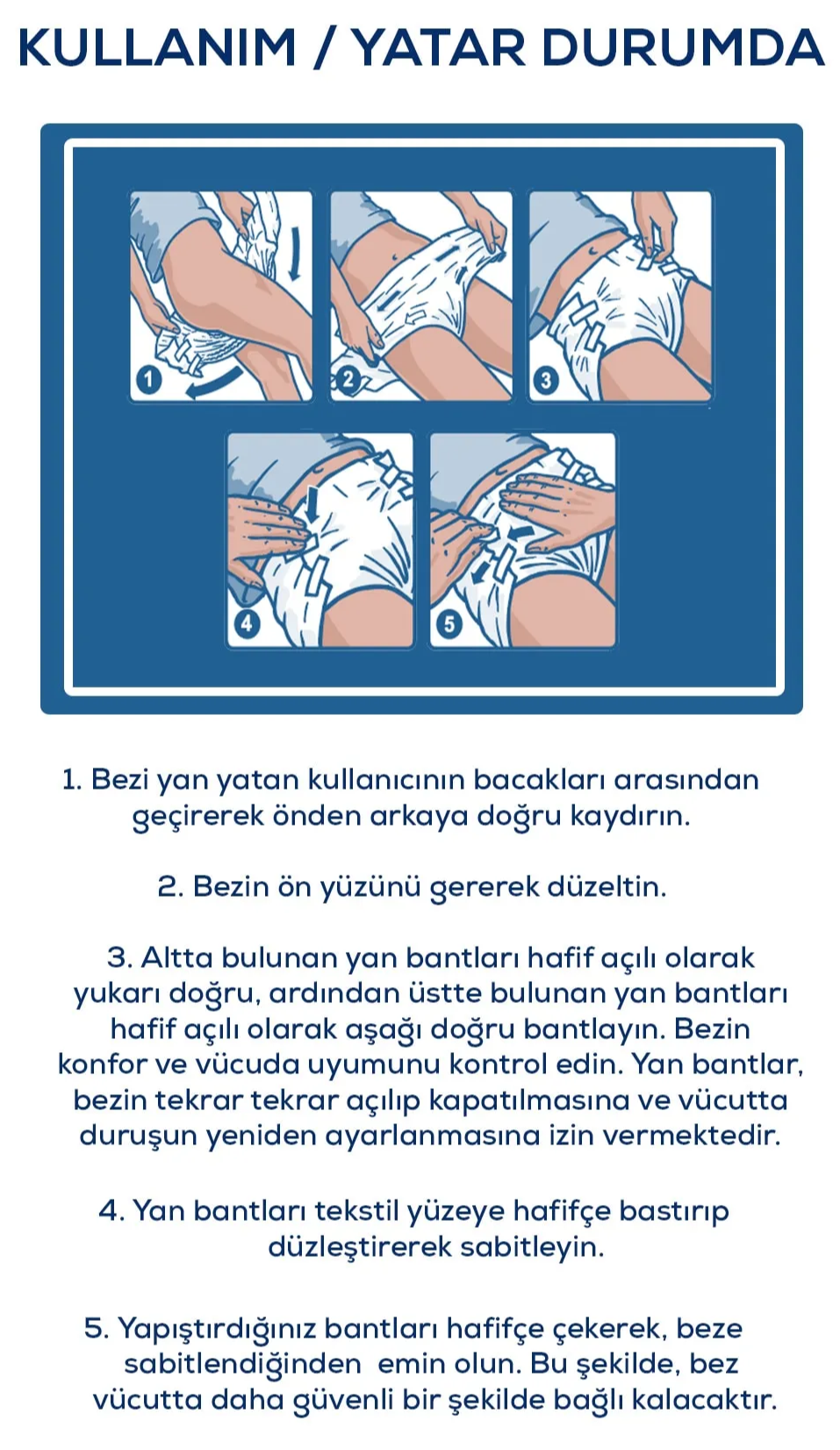 KULLANIM / YATAR DURUMDA

1

2

3

4

5

1. Bezi yan yatan kullanıcının bacakları arasından geçirerek önden arkaya doğru kaydırın.

2. Bezin ön yüzünü gererek düzeltin.

3. Altta bulunan yan bantları hafif açılı olarak yukarı doğru, ardından üstte bulunan yan bantları hafif açılı olarak aşağı doğru bantlayın. Bezin konfor ve vücuda uyumunu kontrol edin. Yan bantlar, bezin tekrar tekrar açılıp kapatılmasına ve vücutta duruşun yeniden ayarlanmasına izin vermektedir.

4. Yan bantları tekstil yüzeye hafifçe bastırıp düzleştirerek sabitleyin.

5. Yapıştırdığınız bantları hafifçe çekerek, beze sabitlendiğinden emin olun. Bu şekilde, bez vücutta daha güvenli bir şekilde bağlı kalacaktır.